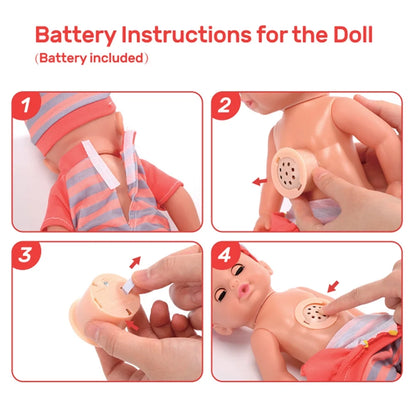 Battery Instructions for the Doll
(Battery included)

1

2

3

4